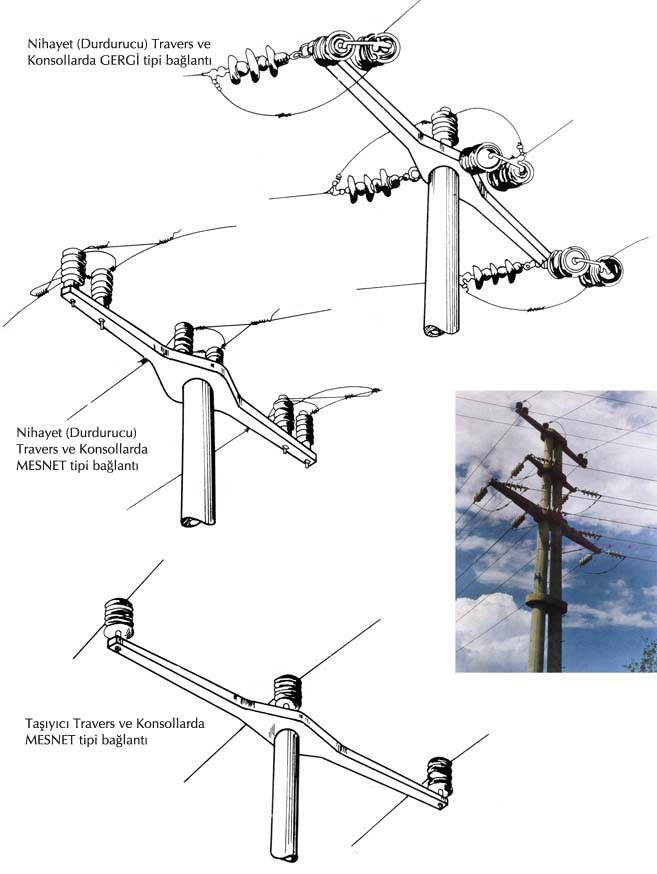 Nihayet (Durdurucu) Travers ve Konsollarda GERGİ tipi bağlantı

Nihayet (Durdurucu) Travers ve Konsollarda MESNET tipi bağlantı

Taşıyıcı Travers ve Konsollarda MESNET tipi bağlantı